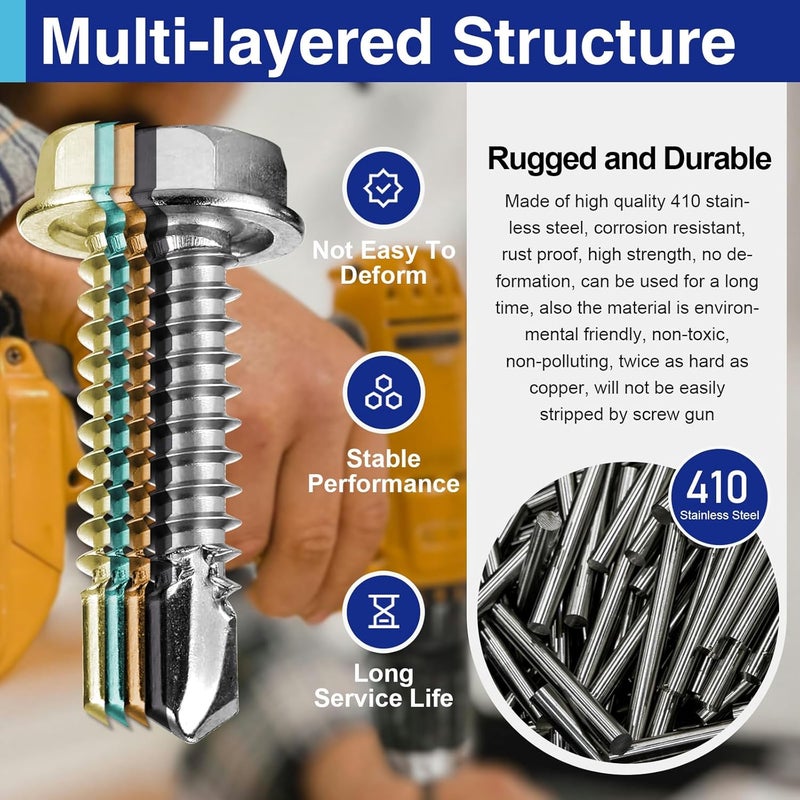 Multi-layered Structure

Not Easy To Deform

Stable Performance

Long Service Life

Rugged and Durable

Made of high quality 410 stainless steel, corrosion resistant, rust proof, high strength, no deformation, can be used for a long time, also the material is environmental friendly, non-toxic, non-polluting, twice as hard as copper, will not be easily stripped by screw gun

410
Stainless Steel